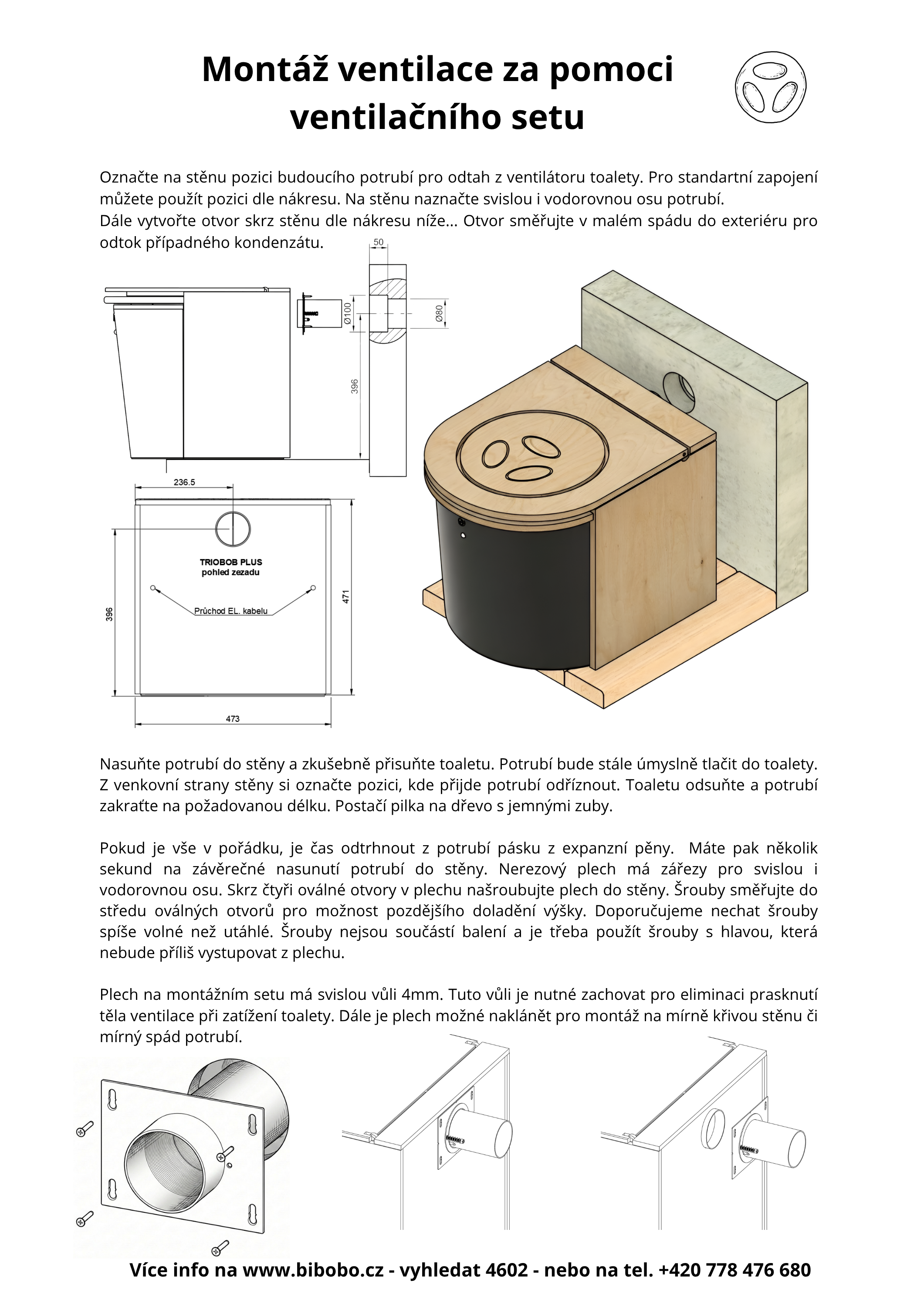 Montáž ventilace za pomoci ventilačního setu

Označte na stěnu pozici budoucího potrubí pro odtah z ventilátoru toalety. Pro standartní zapojení můžete použít pozici dle nákresu. Na stěnu naznačte svislou i vodorovnou osu potrubí.
Dále vytvořte otvor skrz stěnu dle nákresu níže... Otvor směřujte v malém spádu do exteriéru pro odtok případného kondenzátu.

50
Ø100
Ø80
396
236.5
TRIOBOB PLUS
pohled zezadu
Průchod EL. kabelu
396
471
473

Nasuňte potrubí do stěny a zkušebně přisuňte toaletu. Potrubí bude stále úmyslně tlačit do toalety. Z venkovní strany stěny si označte pozici, kde přijde potrubí odříznout. Toaletu odsuňte a potrubí zakraťte na požadovanou délku. Postačí pilka na dřevo s jemnými zuby.

Pokud je vše v pořádku, je čas odtrhnout z potrubí pásku z expanzní pěny. Máte pak několik sekund na závěrečné nasunutí potrubí do stěny. Nerezový plech má zářezy pro svislou i vodorovnou osu. Skrz čtyři oválné otvory v plechu našroubujte plech do stěny. Šrouby směřujte do středu oválných otvorů pro možnost pozdějšího doladění výšky. Doporučujeme nechat šrouby spíše volné než utáhlé. Šrouby nejsou součástí balení a je třeba použít šrouby s hlavou, která nebude příliš vystupovat z plechu.

Plech na montážním setu má svislou vůli 4mm. Tuto vůli je nutné zachovat pro eliminaci prasknutí těla ventilace při zatížení toalety. Dále je plech možné naklánět pro montáž na mírně křivou stěnu či mírný spád potrubí.

Více info na www.bibobo.cz - vyhledat 4602 - nebo na tel. +420 778 476 680